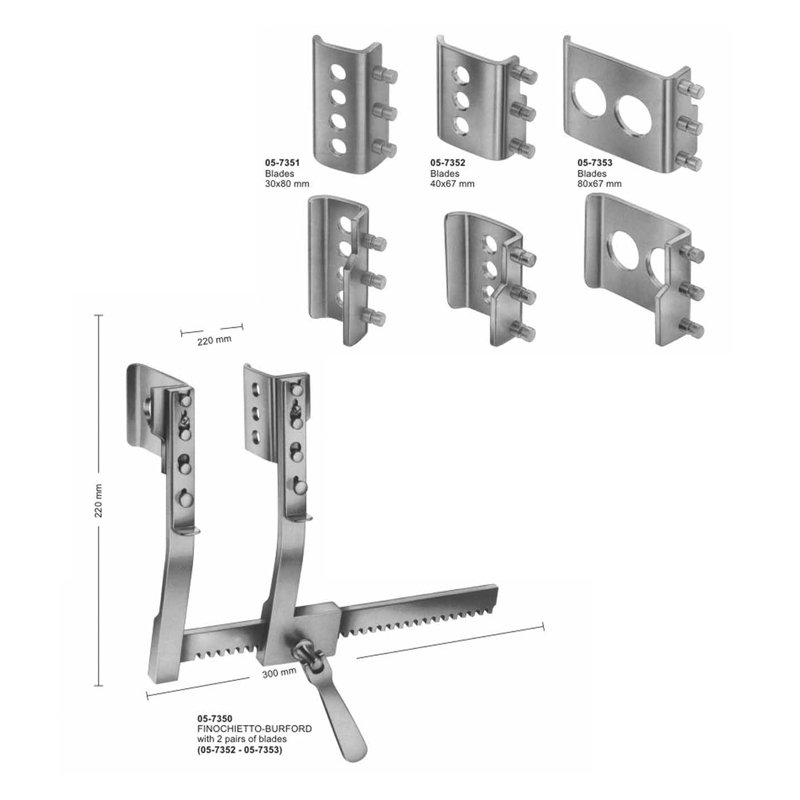 05-7351
Blades
30x80 mm

05-7352
Blades
40x67 mm

05-7353
Blades
80x67 mm

220 mm

220 mm

300 mm

05-7350
FINOCHIETTO-BURFORD
with 2 pairs of blades
(05-7352 - 05-7353)